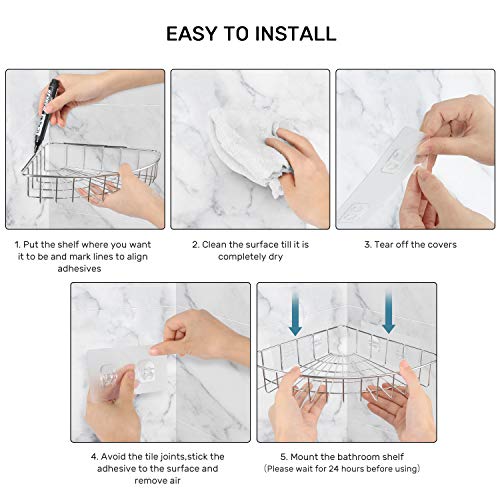 EASY TO INSTALL

1. Put the shelf where you want it to be and mark lines to align adhesives

2. Clean the surface till it is completely dry

3. Tear off the covers

4. Avoid the tile joints,stick the adhesive to the surface and remove air

5. Mount the bathroom shelf
(Please wait for 24 hours before using)