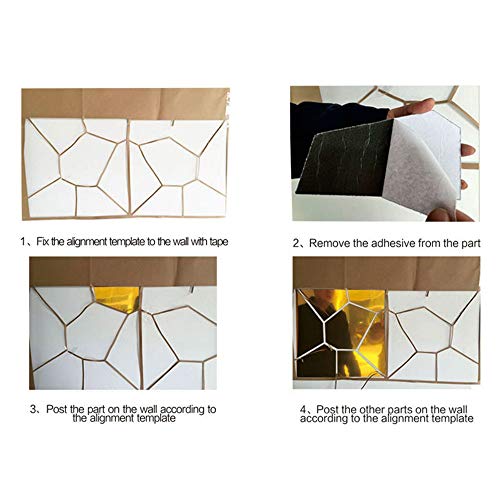 1、Fix the alignment template to the wall with tape

2、Remove the adhesive from the part

3、Post the part on the wall according to the alignment template

4、Post the other parts on the wall according to the alignment template