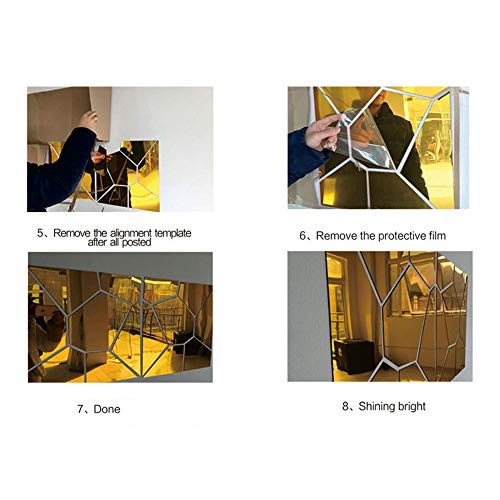 5、Remove the alignment template after all posted

6、Remove the protective film

7、Done

8、Shining bright