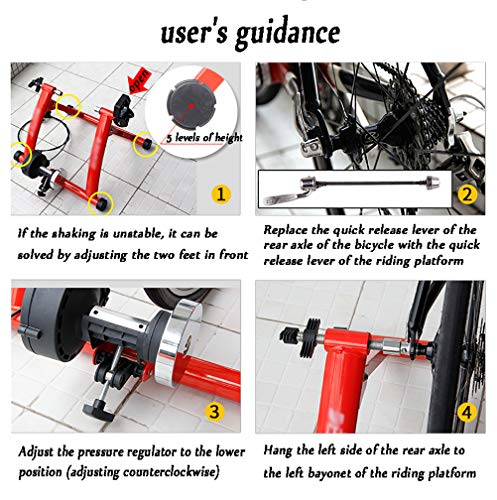 user's guidance

open

5 levels of height

1

If the shaking is unstable, it can be solved by adjusting the two feet in front

2

Replace the quick release lever of the rear axle of the bicycle with the quick release lever of the riding platform

3

Adjust the pressure regulator to the lower position (adjusting counterclockwise)

4

Hang the left side of the rear axle to the left bayonet of the riding platform