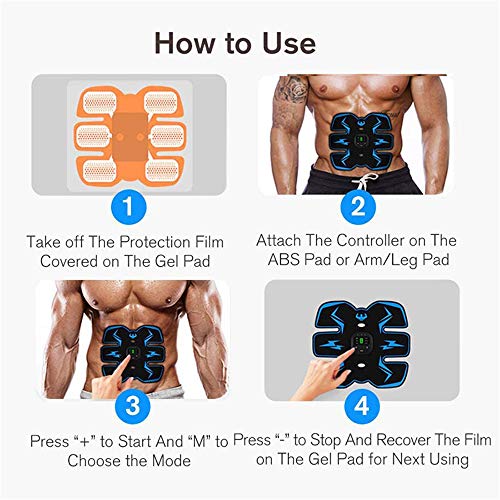 How to Use

1

Take off The Protection Film Covered on The Gel Pad

2

Attach The Controller on The ABS Pad or Arm/Leg Pad

3

Press “+” to Start And “M” to Choose the Mode

4

Press “-” to Stop And Recover The Film on The Gel Pad for Next Using