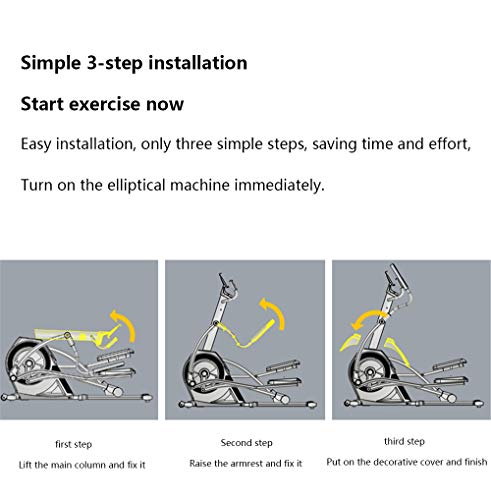 Simple 3-step installation

Start exercise now

Easy installation, only three simple steps, saving time and effort,

Turn on the elliptical machine immediately.

first step
Lift the main column and fix it

Second step
Raise the armrest and fix it

third step
Put on the decorative cover and finish