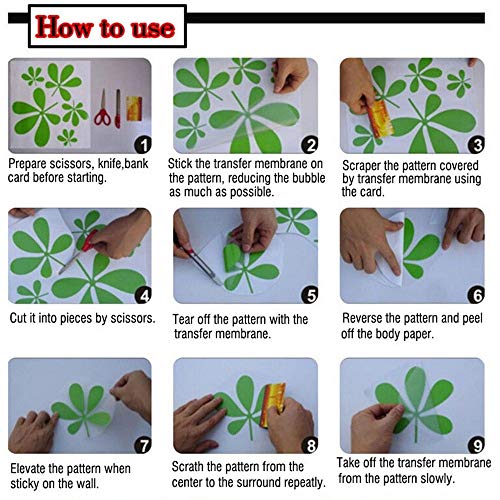 How to use

1
Prepare scissors, knife,bank card before starting.

2
Stick the transfer membrane on the pattern, reducing the bubble as much as possible.

3
Scraper the pattern covered by transfer membrane using the card.

4
Cut it into pieces by scissors.

5
Tear off the pattern with the transfer membrane.

6
Reverse the pattern and peel off the body paper.

7
Elevate the pattern when sticky on the wall.

8
Scrath the pattern from the center to the surround repeatly.

9
Take off the transfer membrane from the pattern slowly.