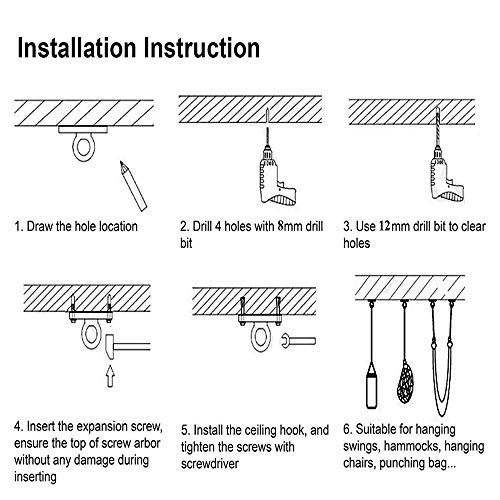 Installation Instruction

1. Draw the hole location

2. Drill 4 holes with 8mm drill bit

3. Use 12mm drill bit to clear holes

4. Insert the expansion screw, ensure the top of screw arbor without any damage during inserting

5. Install the ceiling hook, and tighten the screws with screwdriver

6. Suitable for hanging swings, hammocks, hanging chairs, punching bag...