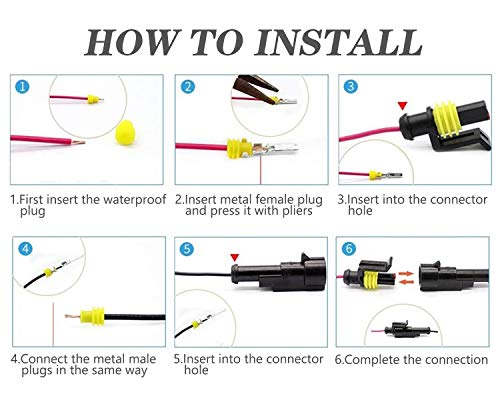 HOW TO INSTALL

1

1.First insert the waterproof plug

2

2.Insert metal female plug and press it with pliers

3

3.Insert into the connector hole

4

4.Connect the metal male plugs in the same way

5

5.Insert into the connector hole

6

6.Complete the connection