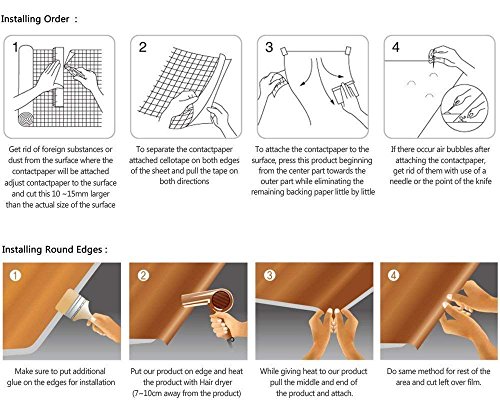 Installing Order :

1

Get rid of foreign substances or dust from the surface where the contactpaper will be attached adjust contactpaper to the surface and cut this 10 ~15mm larger than the actual size of the surface

2

To separate the contactpaper attached cellotape on both edges of the sheet and pull the tape on both directions

3

To attache the contactpaper to the surface, press this product beginning from the center part towards the outer part while eliminating the remaining backing paper little by little

4

If there occur air bubbles after attaching the contactpaper, get rid of them with use of a needle or the point of the knife

Installing Round Edges :

1

Make sure to put additional glue on the edges for installation

2

Put our product on edge and heat the product with Hair dryer (7~10cm away from the product)

3

While giving heat to our product pull the middle and end of the product and attach.

4

Do same method for rest of the area and cut left over film.