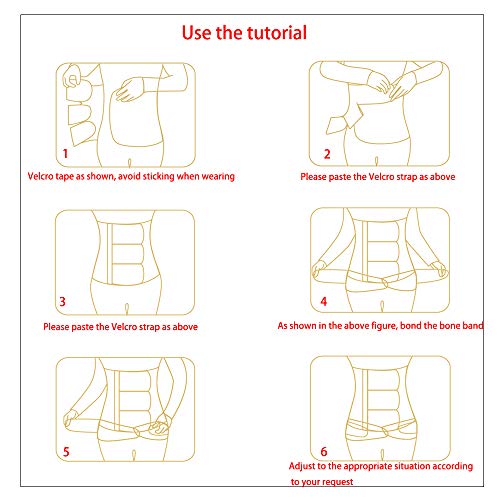 Use the tutorial

1
Velcro tape as shown, avoid sticking when wearing

2
Please paste the Velcro strap as above

3
Please paste the Velcro strap as above

4
As shown in the above figure, bond the bone band

5

6
Adjust to the appropriate situation according to your request