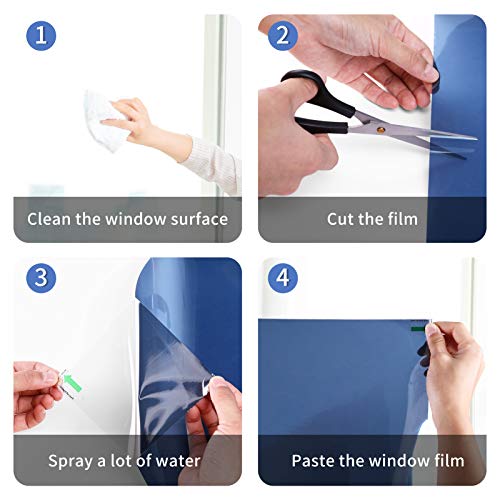 1
Clean the window surface

2
Cut the film

3
Spray a lot of water

4
Paste the window film