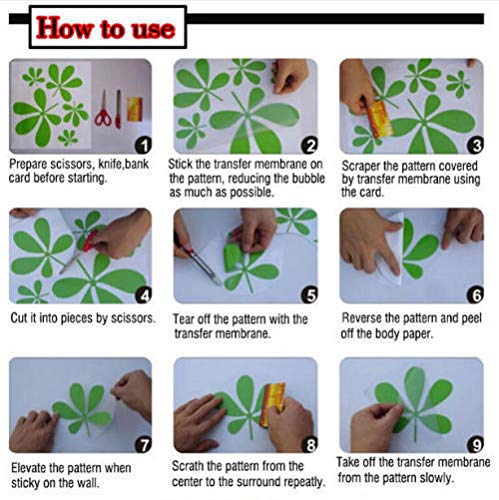 How to use

1
Prepare scissors, knife,bank card before starting.

2
Stick the transfer membrane on the pattern, reducing the bubble as much as possible.

3
Scraper the pattern covered by transfer membrane using the card.

4
Cut it into pieces by scissors.

5
Tear off the pattern with the transfer membrane.

6
Reverse the pattern and peel off the body paper.

7
Elevate the pattern when sticky on the wall.

8
Scrath the pattern from the center to the surround repeatly.

9
Take off the transfer membrane from the pattern slowly.