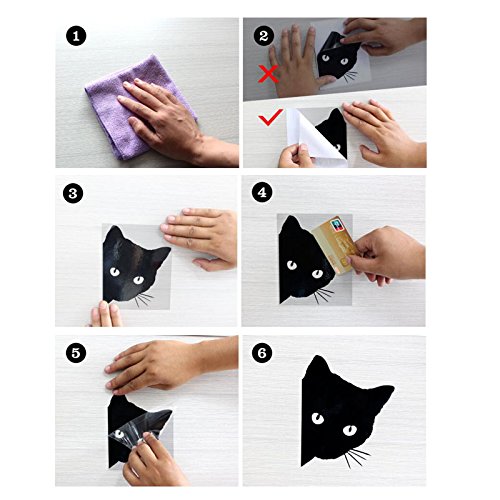 1

2

3

4

5

6