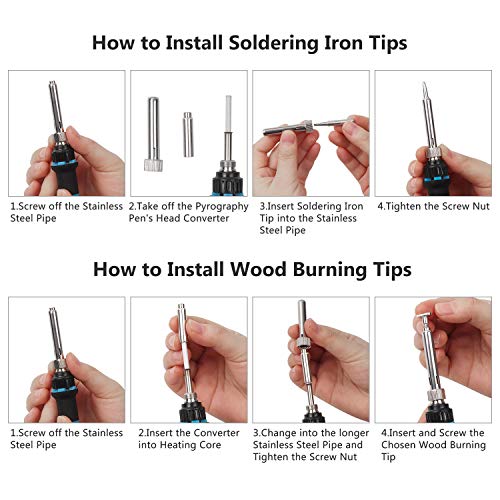 How to Install Soldering Iron Tips

1.Screw off the Stainless Steel Pipe

2.Take off the Pyrography Pen's Head Converter

3.Insert Soldering Iron Tip into the Stainless Steel Pipe

4.Tighten the Screw Nut

How to Install Wood Burning Tips

1.Screw off the Stainless Steel Pipe

2.Insert the Converter into Heating Core

3.Change into the longer Stainless Steel Pipe and Tighten the Screw Nut

4.Insert and Screw the Chosen Wood Burning Tip