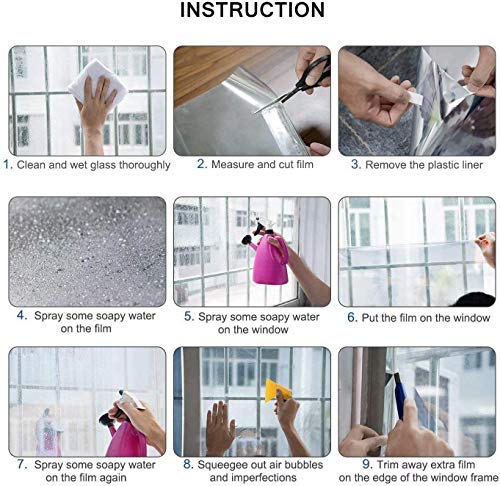 INSTRUCTION

1. Clean and wet glass thoroughly

2. Measure and cut film

3. Remove the plastic liner

4. Spray some soapy water on the film

5. Spray some soapy water on the window

6. Put the film on the window

7. Spray some soapy water on the film again

8. Squeegee out air bubbles and imperfections

9. Trim away extra film on the edge of the window frame