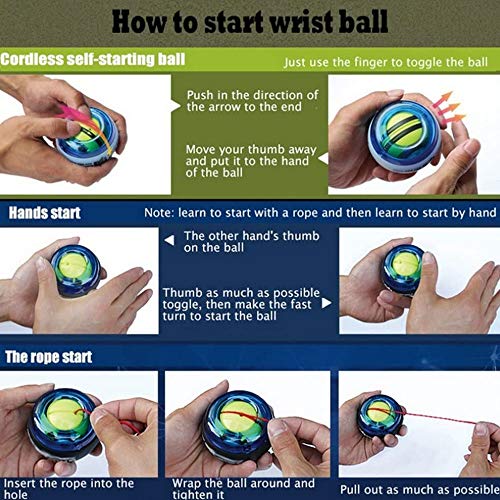 How to start wrist ball

Cordless self-starting ball

Just use the finger to toggle the ball

Push in the direction of the arrow to the end

Move your thumb away and put it to the hand of the ball

Hands start

Note: learn to start with a rope and then learn to start by hand

The other hand's thumb on the ball

Thumb as much as possible toggle, then make the fast turn to start the ball

The rope start

Insert the rope into the hole

Wrap the ball around and tighten it

Pull out as much as possible