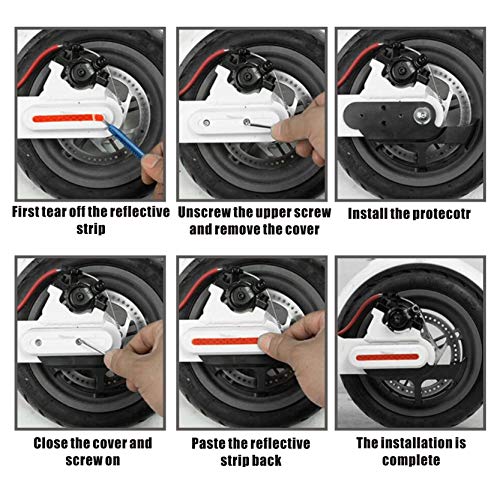 First tear off the reflective strip

Unscrew the upper screw and remove the cover

Install the protecotr

Close the cover and screw on

Paste the reflective strip back

The installation is complete