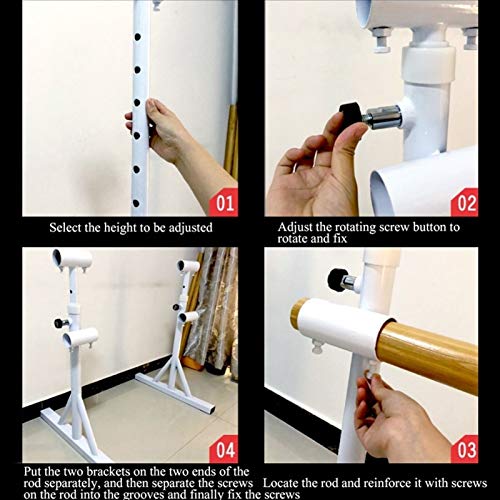 01

Select the height to be adjusted

02

Adjust the rotating screw button to rotate and fix

04

Put the two brackets on the two ends of the rod separately, and then separate the screws on the rod into the grooves and finally fix the screws

03

Locate the rod and reinforce it with screws