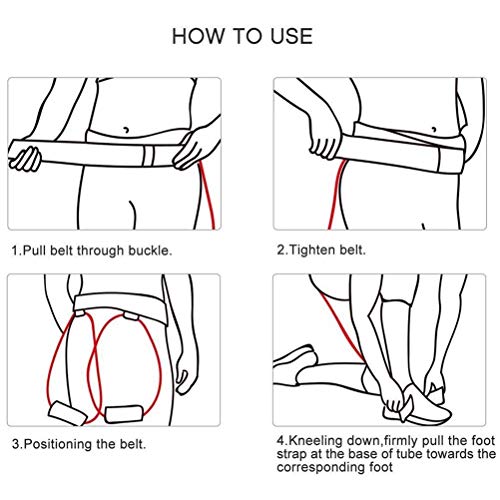 HOW TO USE

1.Pull belt through buckle.

2.Tighten belt.

3.Positioning the belt.

4.Kneeling down,firmly pull the foot strap at the base of tube towards the corresponding foot