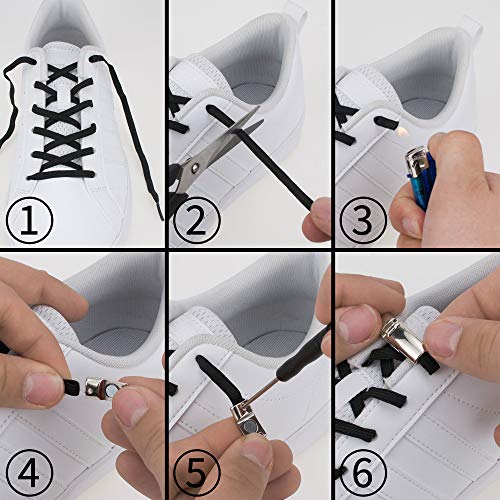 ①
②
③
④
⑤
⑥