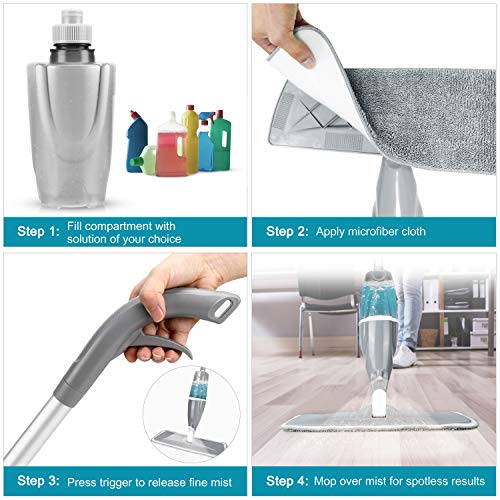 Step 1: Fill compartment with solution of your choice

Step 2: Apply microfiber cloth

Step 3: Press trigger to release fine mist

Step 4: Mop over mist for spotless results