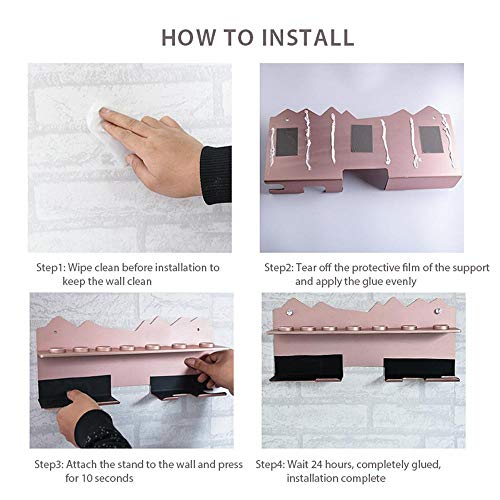 HOW TO INSTALL

Step1: Wipe clean before installation to keep the wall clean

Step2: Tear off the protective film of the support and apply the glue evenly

Step3: Attach the stand to the wall and press for 10 seconds

Step4: Wait 24 hours, completely glued, installation complete