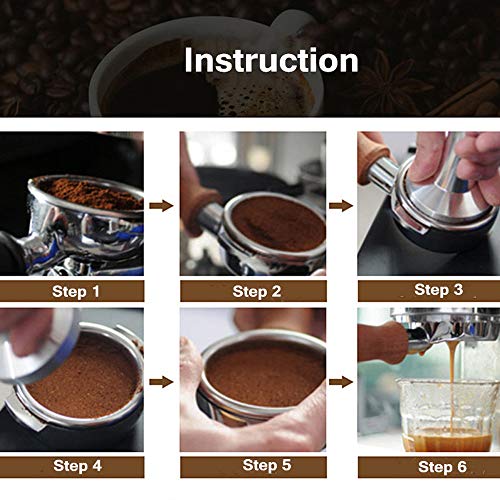 Instruction

Step 1

Step 2

Step 3

Step 4

Step 5

Step 6