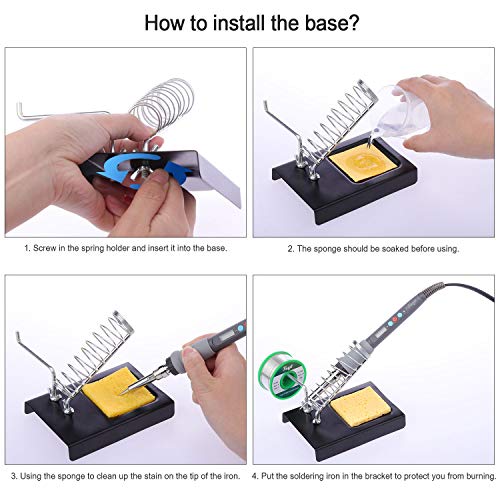 How to install the base?

1. Screw in the spring holder and insert it into the base.

2. The sponge should be soaked before using.

3. Using the sponge to clean up the stain on the tip of the iron.

4. Put the soldering iron in the bracket to protect you from burning.