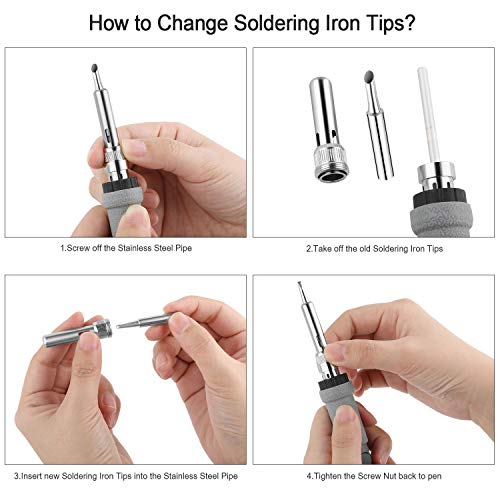 How to Change Soldering Iron Tips?

1.Screw off the Stainless Steel Pipe

2.Take off the old Soldering Iron Tips

3.Insert new Soldering Iron Tips into the Stainless Steel Pipe

4.Tighten the Screw Nut back to pen