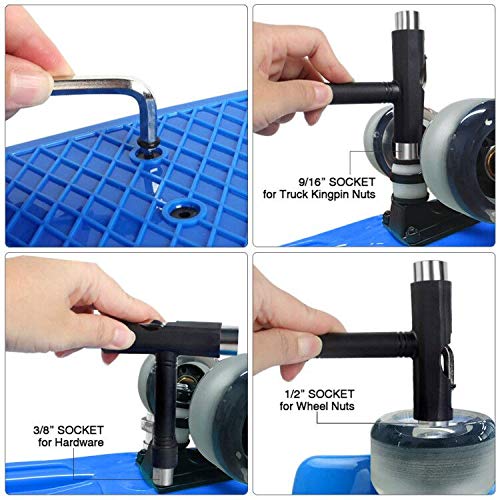 9/16" SOCKET
for Truck Kingpin Nuts

3/8" SOCKET
for Hardware

1/2" SOCKET
for Wheel Nuts