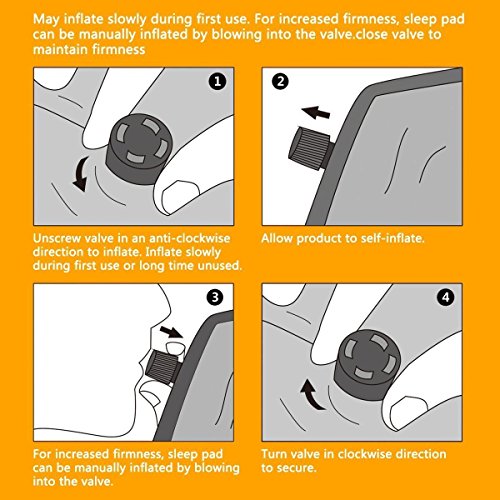 May inflate slowly during first use. For increased firmness, sleep pad can be manually inflated by blowing into the valve.close valve to maintain firmness

1

Unscrew valve in an anti-clockwise direction to inflate. Inflate slowly during first use or long time unused.

2

Allow product to self-inflate.

3

For increased firmness, sleep pad can be manually inflated by blowing into the valve.

4

Turn valve in clockwise direction to secure.