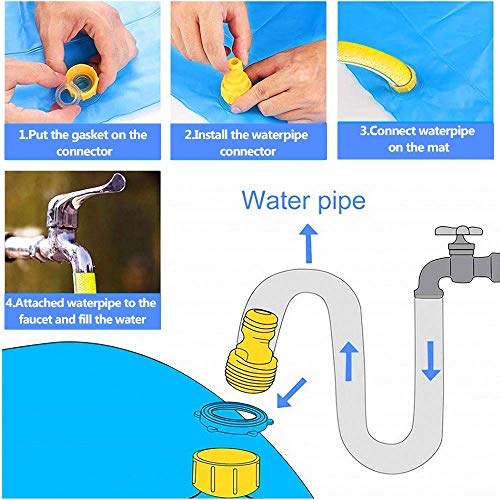 1.Put the gasket on the connector

2.Install the waterpipe connector

3.Connect waterpipe on the mat

4.Attached waterpipe to the faucet and fill the water

Water pipe