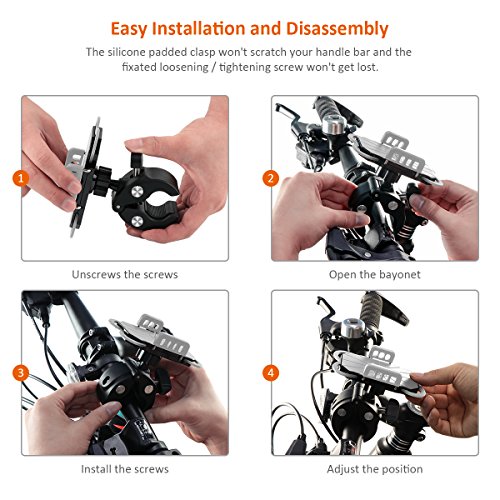 Easy Installation and Disassembly

The silicone padded clasp won't scratch your handle bar and the fixated loosening / tightening screw won't get lost.

1

Unscrews the screws

2

Open the bayonet

3

Install the screws

4

Adjust the position