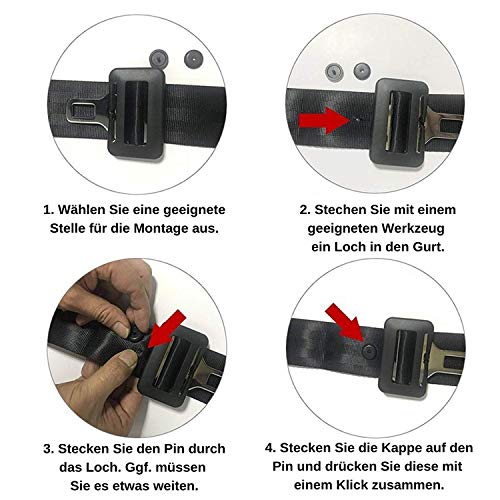 1. Wählen Sie eine geeignete Stelle für die Montage aus.

2. Stechen Sie mit einem geeigneten Werkzeug ein Loch in den Gurt.

3. Stecken Sie den Pin durch das Loch. Ggf. müssen Sie es etwas weiten.

4. Stecken Sie die Kappe auf den Pin und drücken Sie diese mit einem Klick zusammen.