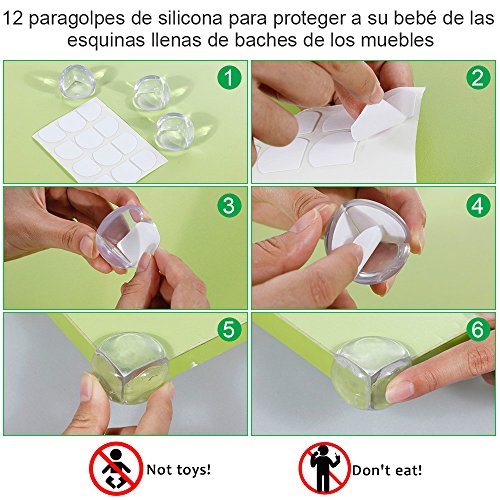 12 paragolpes de silicona para proteger a su bebé de las esquinas llenas de baches de los muebles

1

2

3

4

5

6

Not toys!

Don't eat!