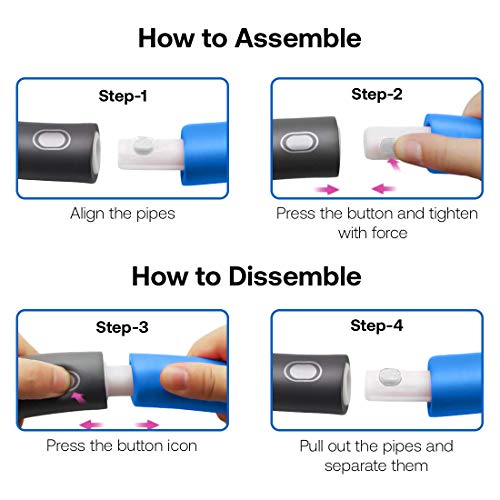 How to Assemble

Step-1

Align the pipes

Step-2

Press the button and tighten with force

How to Dissemble

Step-3

Press the button icon

Step-4

Pull out the pipes and separate them