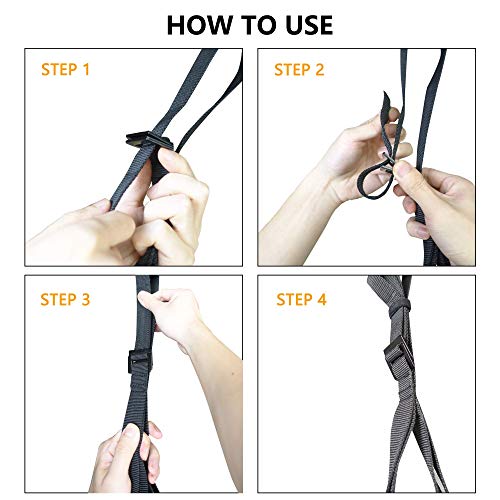 HOW TO USE

STEP 1

STEP 2

STEP 3

STEP 4