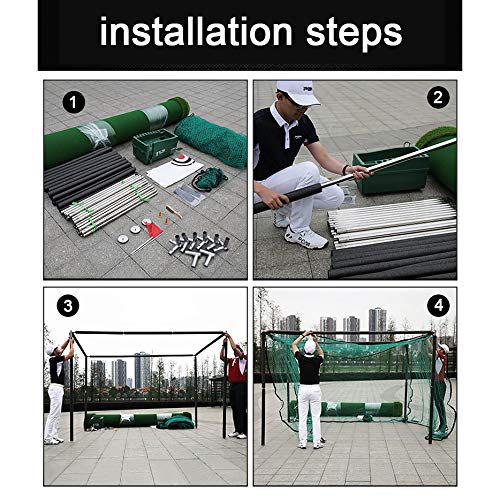 installation steps

1

2

3

4