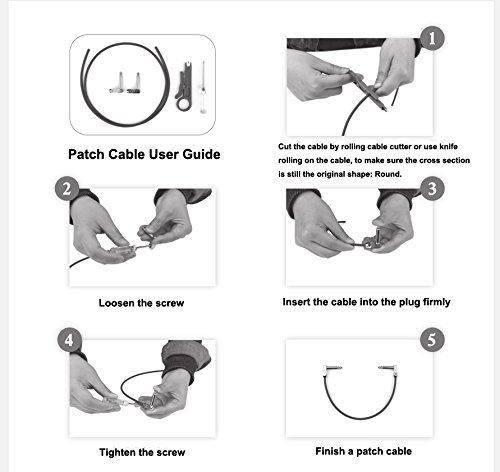 Patch Cable User Guide

1

Cut the cable by rolling cable cutter or use knife rolling on the cable, to make sure the cross section is still the original shape: Round.

2

Loosen the screw

3

Insert the cable into the plug firmly

4

Tighten the screw

5

Finish a patch cable