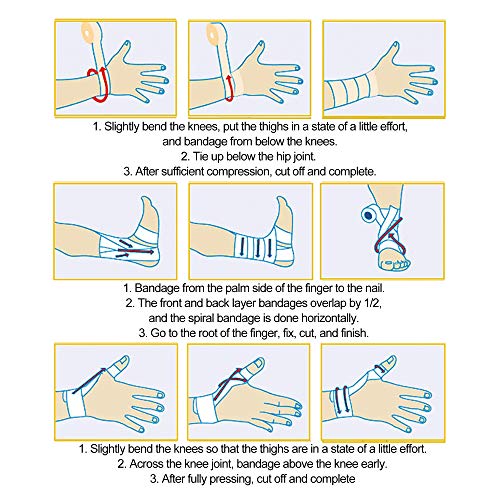 1. Slightly bend the knees, put the thighs in a state of a little effort, and bandage from below the knees.
2. Tie up below the hip joint.
3. After sufficient compression, cut off and complete.

1. Bandage from the palm side of the finger to the nail.
2. The front and back layer bandages overlap by 1/2, and the spiral bandage is done horizontally.
3. Go to the root of the finger, fix, cut, and finish.

1. Slightly bend the knees so that the thighs are in a state of a little effort.
2. Across the knee joint, bandage above the knee early.
3. After fully pressing, cut off and complete