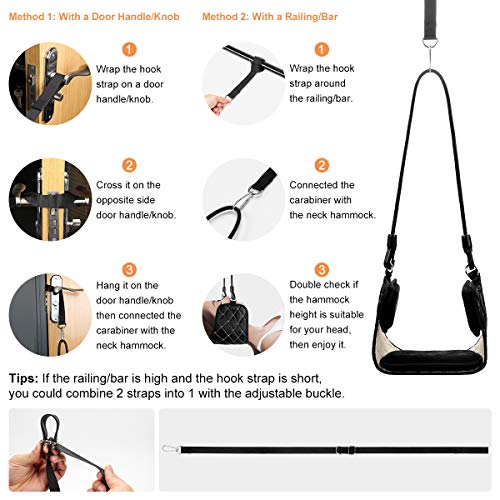 Method 1: With a Door Handle/Knob

1
Wrap the hook strap on a door handle/knob.

2
Cross it on the opposite side door handle/knob.

3
Hang it on the door handle/knob then connected the carabiner with the neck hammock.

Method 2: With a Railing/Bar

1
Wrap the hook strap around the railing/bar.

2
Connected the carabiner with the neck hammock.

3
Double check if the hammock height is suitable for your head, then enjoy it.

Tips: If the railing/bar is high and the hook strap is short, you could combine 2 straps into 1 with the adjustable buckle.