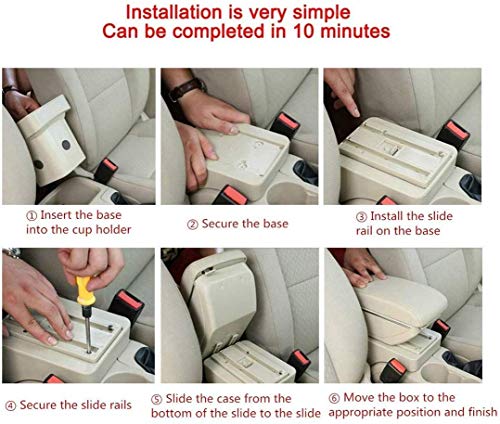 Installation is very simple
Can be completed in 10 minutes

① Insert the base into the cup holder

② Secure the base

③ Install the slide rail on the base

④ Secure the slide rails

⑤ Slide the case from the bottom of the slide to the slide

⑥ Move the box to the appropriate position and finish