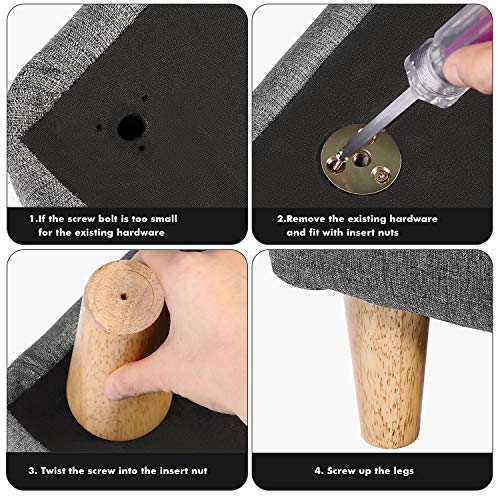 1.If the screw bolt is too small for the existing hardware

2.Remove the existing hardware and fit with insert nuts

3. Twist the screw into the insert nut

4. Screw up the legs