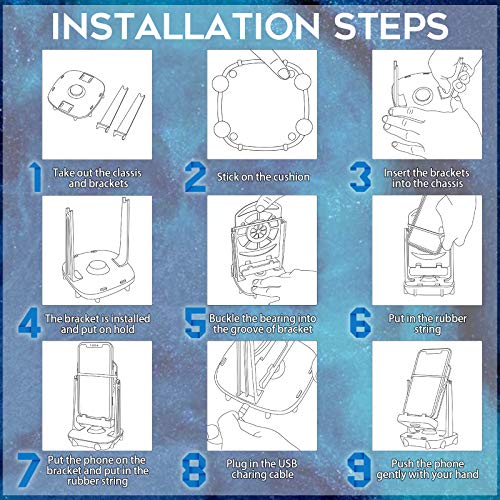 INSTALLATION STEPS

1 Take out the classis and brackets

2 Stick on the cushion

3 Insert the brackets into the chassis

4 The bracket is installed and put on hold

5 Buckle the bearing into the groove of bracket

6 Put in the rubber string

7 Put the phone on the bracket and put in the rubber string

8 Plug in the USB charing cable

9 Push the phone gently with your hand