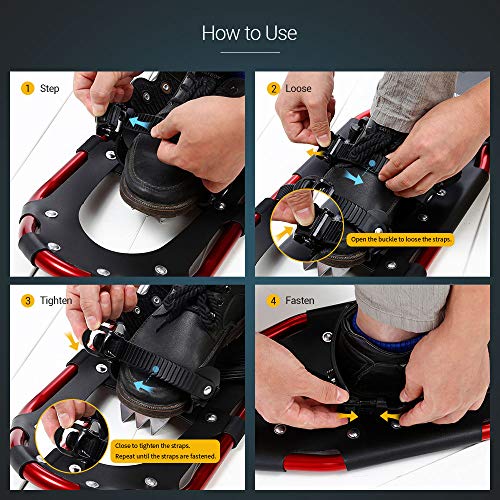 How to Use

1 Step

2 Loose

Open the buckle to loose the straps.

3 Tighten

Close to tighten the straps.
Repeat until the straps are fastened.

4 Fasten