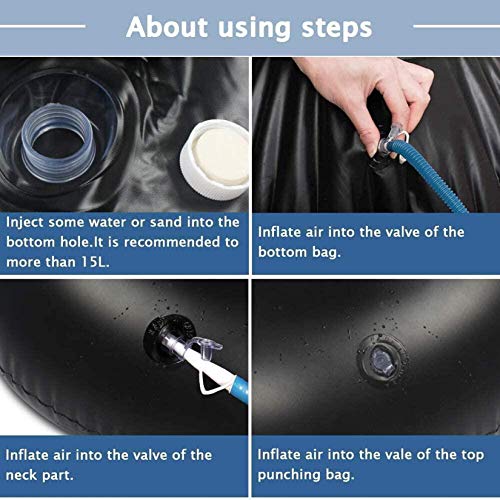 About using steps

Inject some water or sand into the bottom hole.It is recommended to more than 15L.

Inflate air into the valve of the bottom bag.

Inflate air into the valve of the neck part.

Inflate air into the vale of the top punching bag.