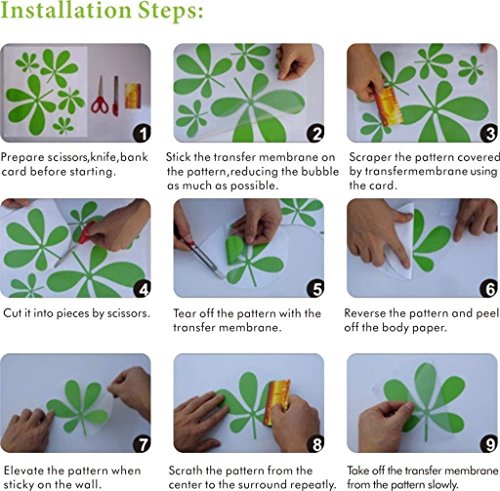 Installation Steps:

1

Prepare scissors,knife,bank card before starting.

2

Stick the transfer membrane on the pattern,reducing the bubble as much as possible.

3

Scraper the pattern covered by transfermembrane using the card.

4

Cut it into pieces by scissors.

5

Tear off the pattern with the transfer membrane.

6

Reverse the pattern and peel off the body paper.

7

Elevate the pattern when sticky on the wall.

8

Scrath the pattern from the center to the surround repeatly.

9

Take off the transfer membrane from the pattern slowly.