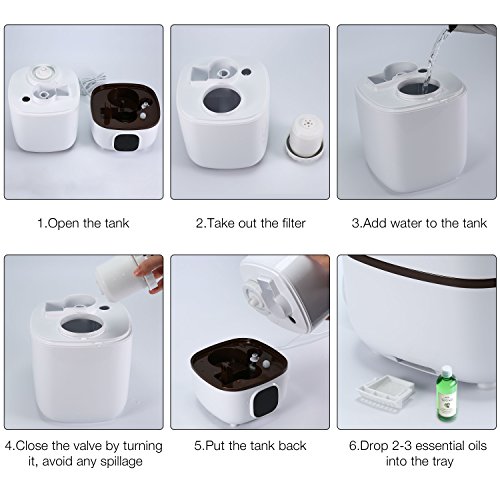 1.Open the tank

2.Take out the filter

3.Add water to the tank

4.Close the valve by turning it, avoid any spillage

5.Put the tank back

6.Drop 2-3 essential oils into the tray