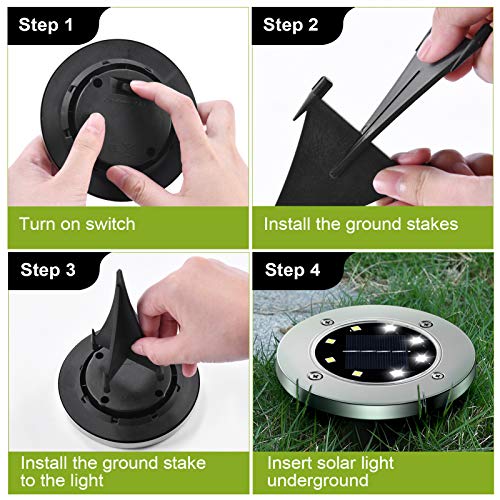 Step 1

Turn on switch

Step 2

Install the ground stakes

Step 3

Install the ground stake to the light

Step 4

Insert solar light underground