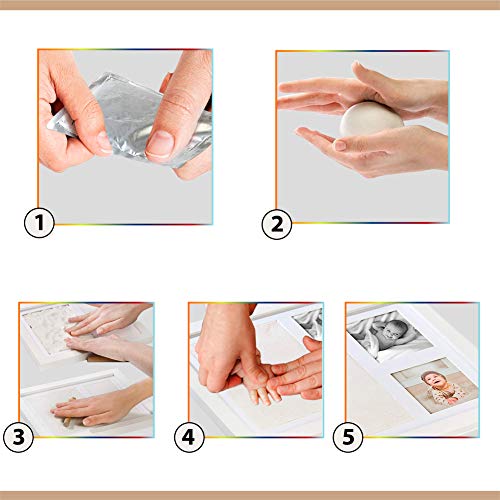 1

2

3

4

5