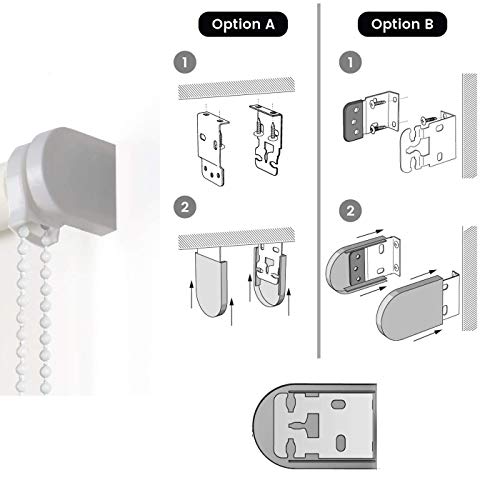 Option A

1

2

Option B

1

2