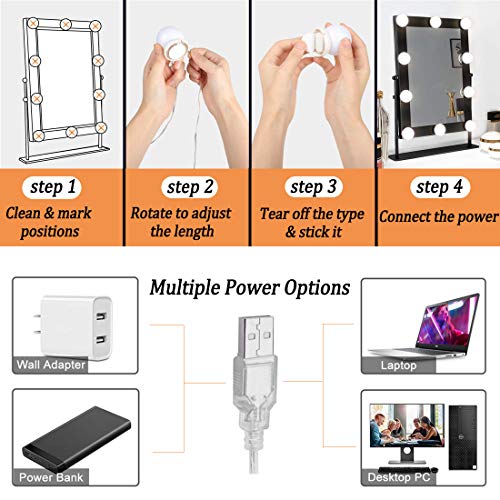 step 1
Clean & mark positions

step 2
Rotate to adjust the length

step 3
Tear off the type & stick it

step 4
Connect the power

Multiple Power Options

Wall Adapter

Power Bank

Laptop

Desktop PC