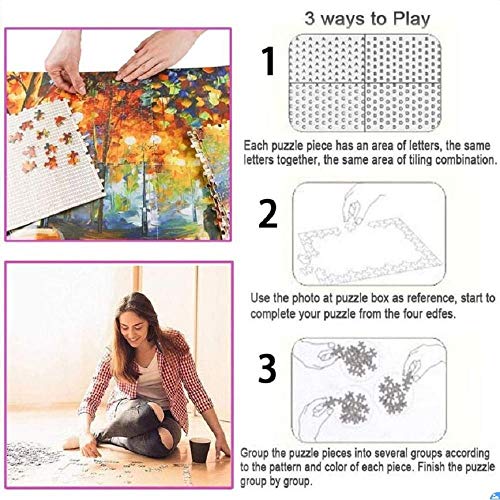 3 ways to Play

1

Each puzzle piece has an area of letters, the same letters together, the same area of tiling combination.

2

Use the photo at puzzle box as reference, start to complete your puzzle from the four edfes.

3

Group the puzzle pieces into several groups according to the pattern and color of each piece. Finish the puzzle group by group.